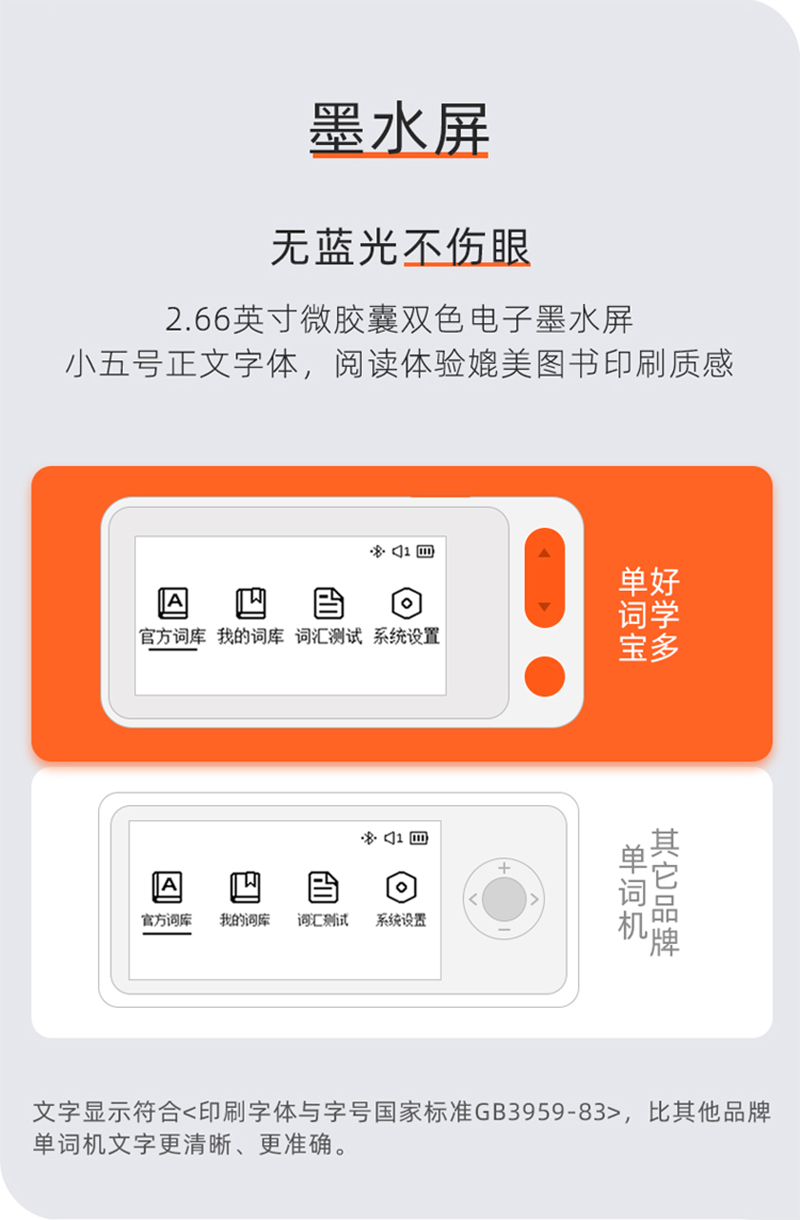 墨水屏

无蓝光不伤眼

2.66英寸微胶囊双色电子墨水屏
小五号正文字体，阅读体验媲美图书印刷质感

1

官方词库 我的词库 词汇测试 系统设置

好学多
单词宝

1

官方词库 我的词库 词汇测试 系统设置

其它品牌
单词机

文字显示符合<印刷字体与字号国家标准GB3959-83>，比其他品牌单词机文字更清晰、更准确。