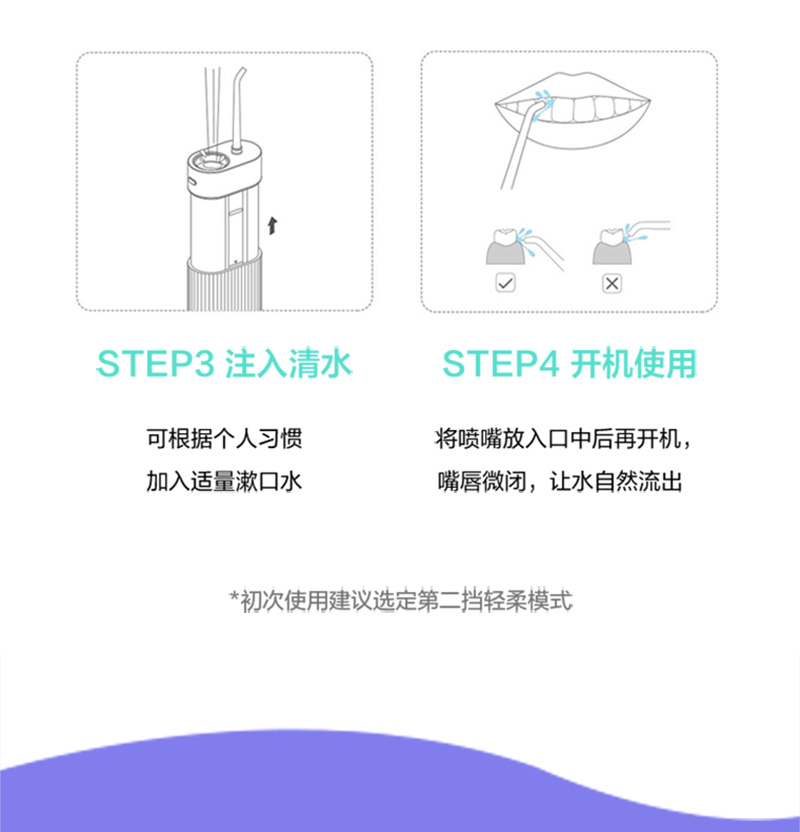 STEP3 注入清水

可根据个人习惯
加入适量漱口水

STEP4 开机使用

将喷嘴放入口中后再开机，
嘴唇微闭，让水自然流出

*初次使用建议选定第二挡轻柔模式