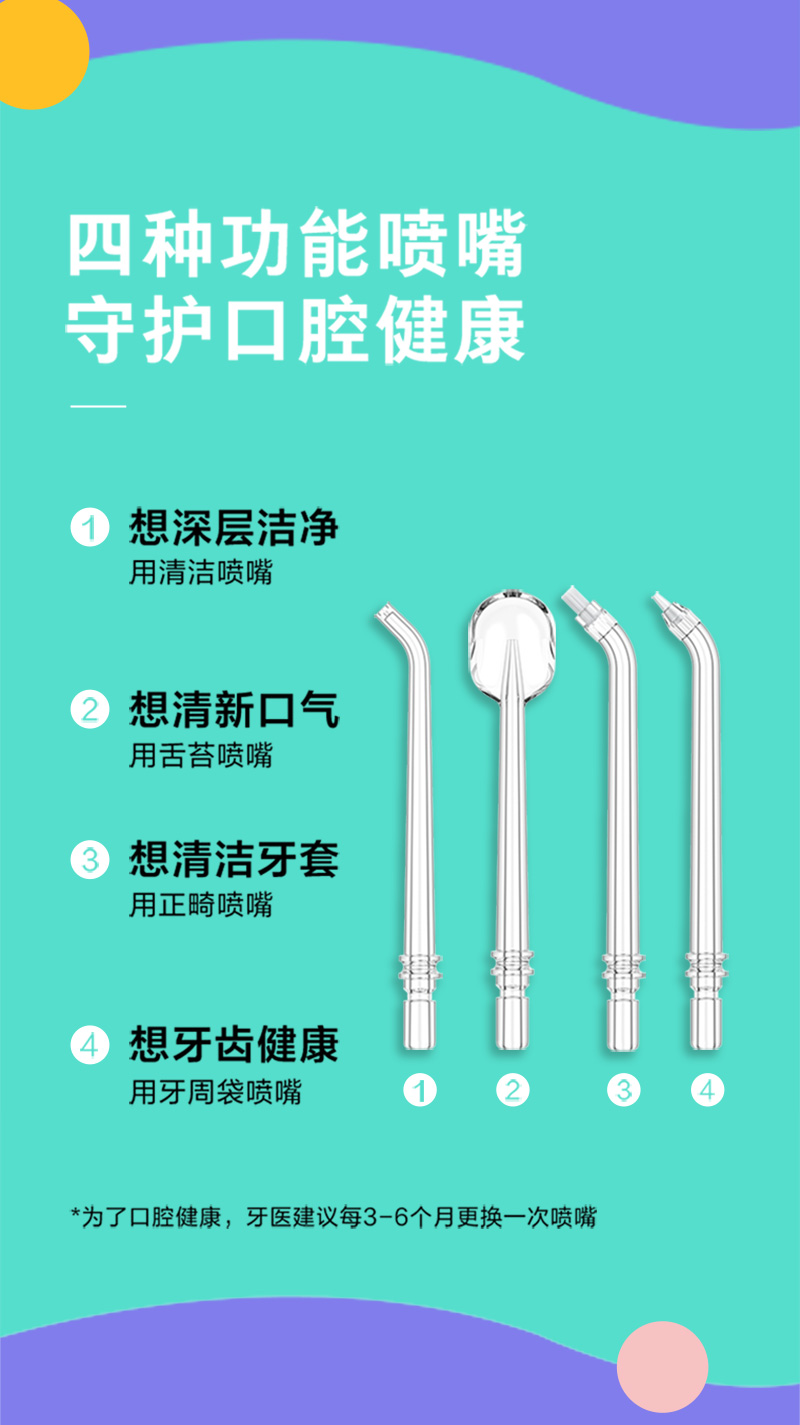 四种功能喷嘴
守护口腔健康

1 想深层洁净
用清洁喷嘴

2 想清新口气
用舌苔喷嘴

3 想清洁牙套
用正畸喷嘴

4 想牙齿健康
用牙周袋喷嘴

1 2 3 4

*为了口腔健康，牙医建议每3-6个月更换一次喷嘴