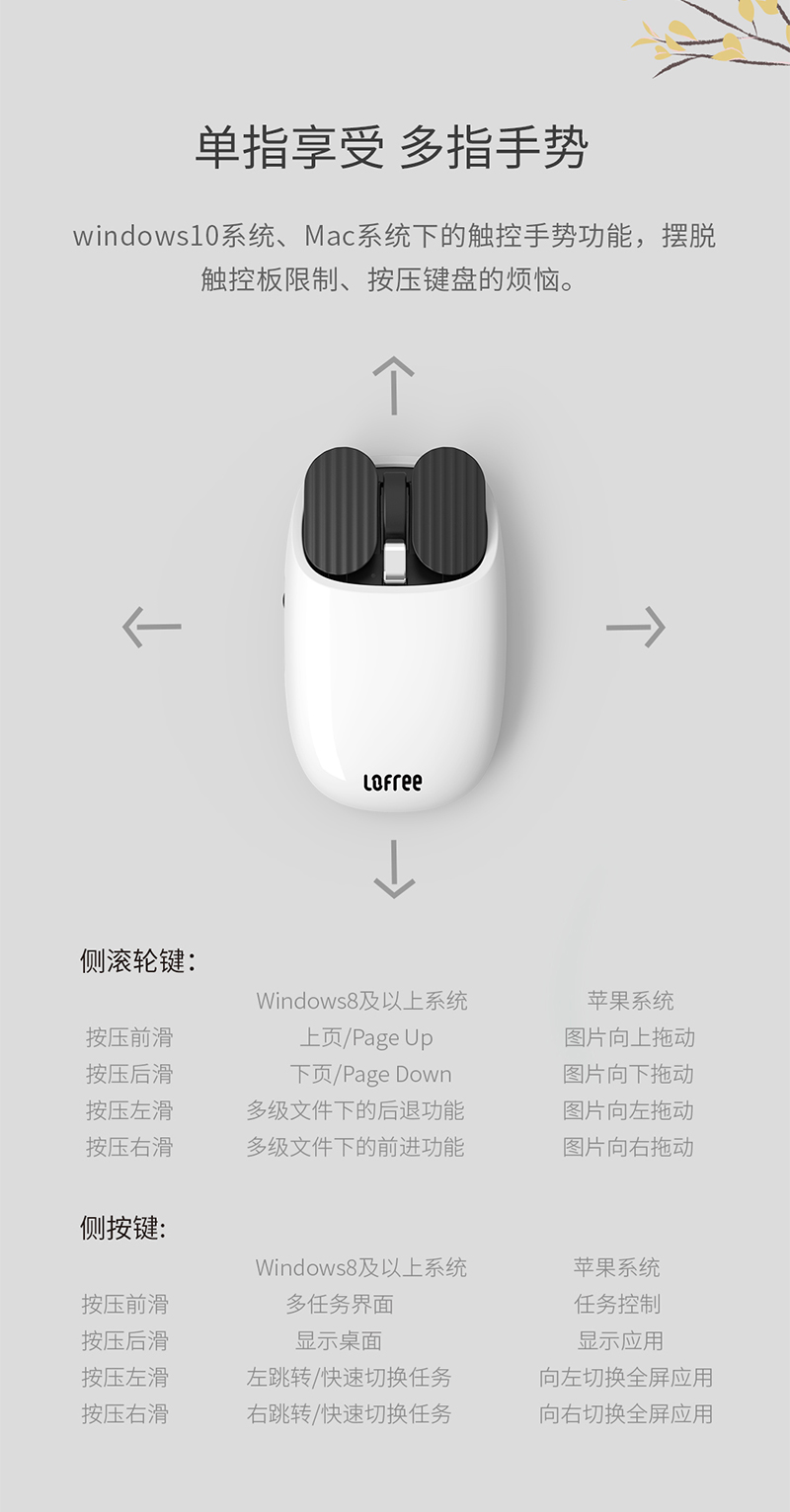 单指享受 多指手势

windows10系统、Mac系统下的触控手势功能，摆脱触控板限制、按压键盘的烦恼。

LOFREE

侧滚轮键：

|  | Windows8及以上系统 | 苹果系统 |
|---|---|---|
| 按压前滑 | 上页/Page Up | 图片向上拖动 |
| 按压后滑 | 下页/Page Down | 图片向下拖动 |
| 按压左滑 | 多级文件下的后退功能 | 图片向左拖动 |
| 按压右滑 | 多级文件下的前进功能 | 图片向右拖动 |

侧按键：

|  | Windows8及以上系统 | 苹果系统 |
|---|---|---|
| 按压前滑 | 多任务界面 | 任务控制 |
| 按压后滑 | 显示桌面 | 显示应用 |
| 按压左滑 | 左跳转/快速切换任务 | 向左切换全屏应用 |
| 按压右滑 | 右跳转/快速切换任务 | 向右切换全屏应用 |